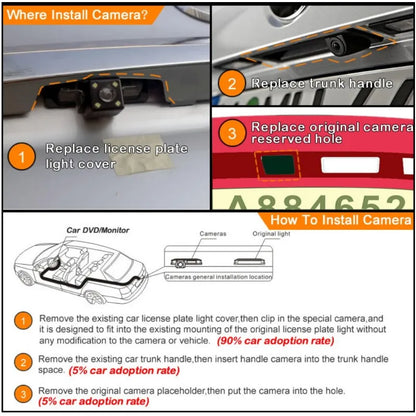 Where Install Camera?

1 Replace license plate light cover

2 Replace trunk handle

3 Replace original camera reserved hole

A884652

How To Install Camera

Car DVD/Monitor

Cameras

Original light

Cameras general installation location

1 Remove the existing car license plate light cover,then clip in the special camera,and it is designed to fit into the existing mounting of the original license plate light without any modification to the camera or vehicle. (90% car adoption rate)

2 Remove the existing car trunk handle,then insert handle camera into the trunk handle space. (5% car adoption rate)

3 Remove the original camera placeholder,then put the camera into the hole. (5% car adoption rate)