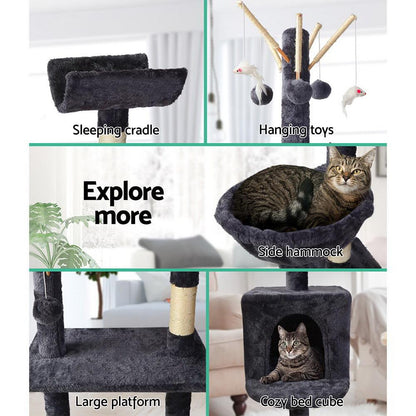 Sleeping cradle

Hanging toys

Explore more

Side hammock

Large platform

Cozy bed cube